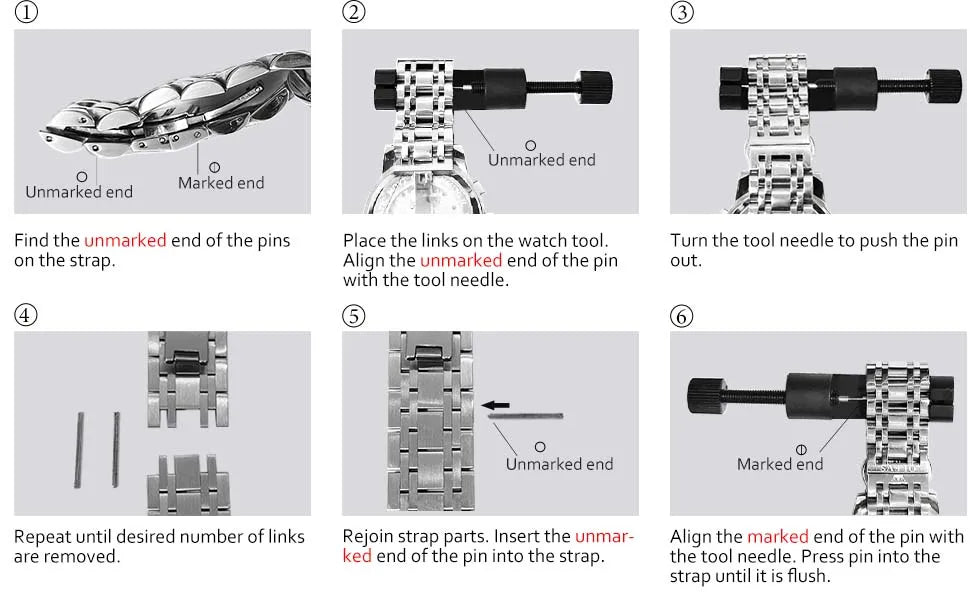 ①

Unmarked end

Marked end

Find the unmarked end of the pins on the strap.

②

Unmarked end

Place the links on the watch tool. Align the unmarked end of the pin with the tool needle.

③

Turn the tool needle to push the pin out.

④

Repeat until desired number of links are removed.

⑤

Unmarked end

Rejoin strap parts. Insert the unmarked end of the pin into the strap.

⑥

Marked end

Align the marked end of the pin with the tool needle. Press pin into the strap until it is flush.